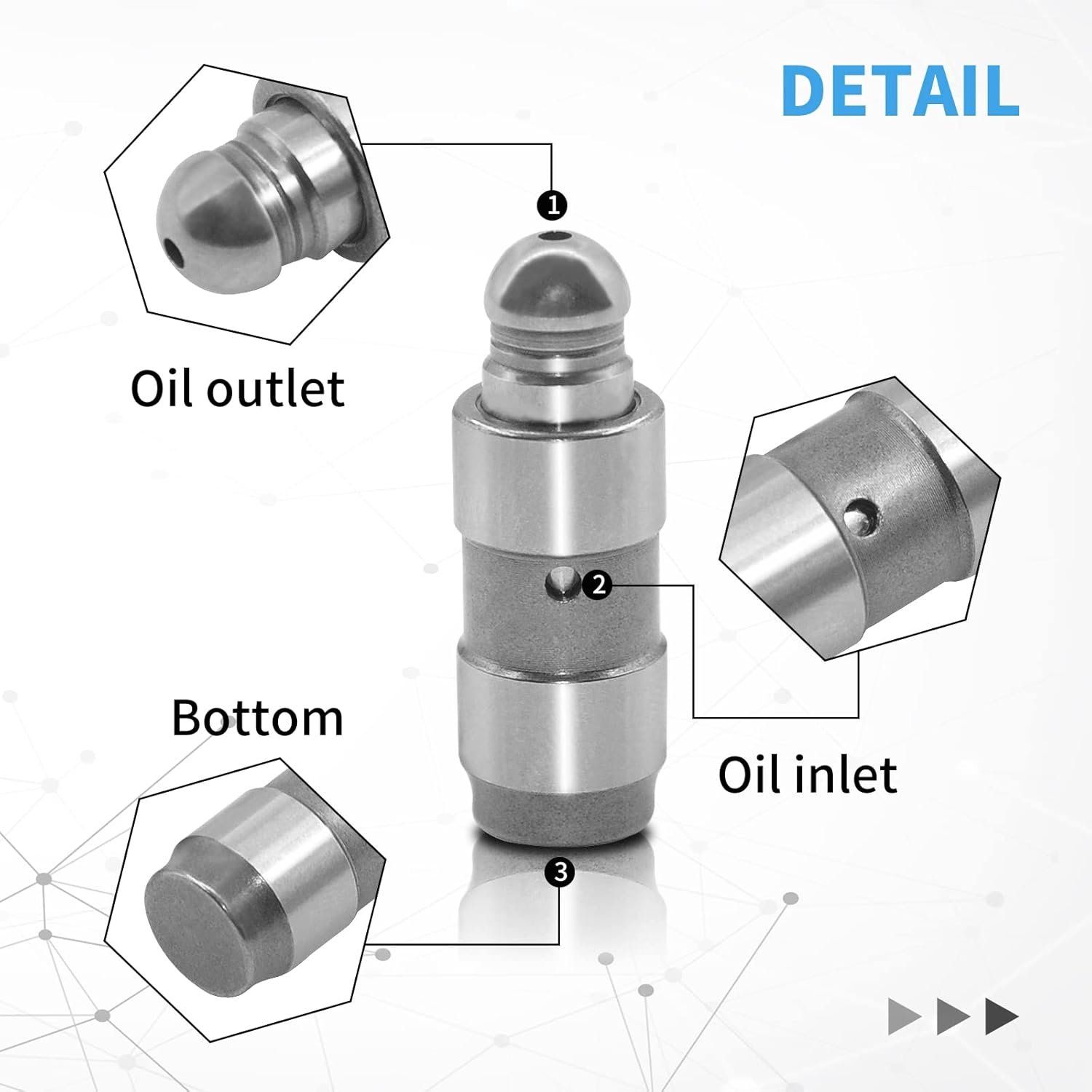 DETAIL

1

Oil outlet

2

Oil inlet

Bottom

3